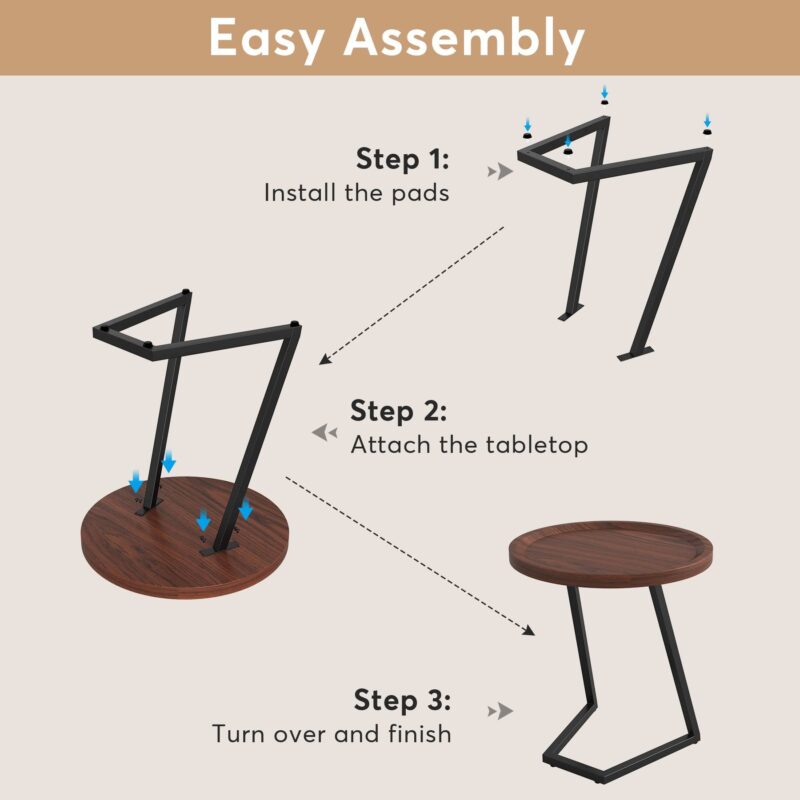 Easy Assembly

Step 1:
Install the pads

Step 2:
Attach the tabletop

Step 3:
Turn over and finish